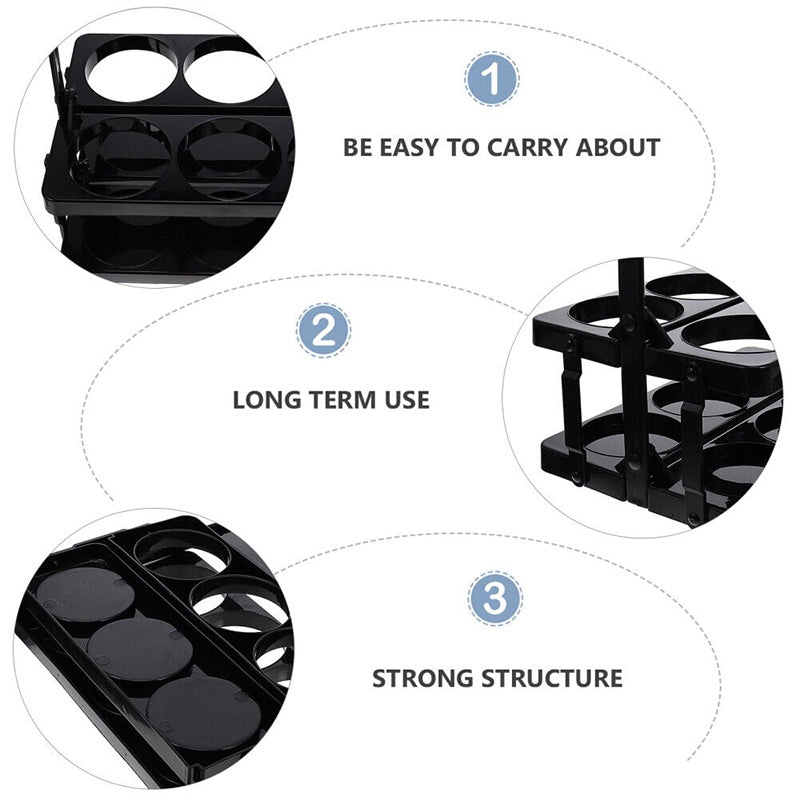 1

BE EASY TO CARRY ABOUT

2

LONG TERM USE

3

STRONG STRUCTURE