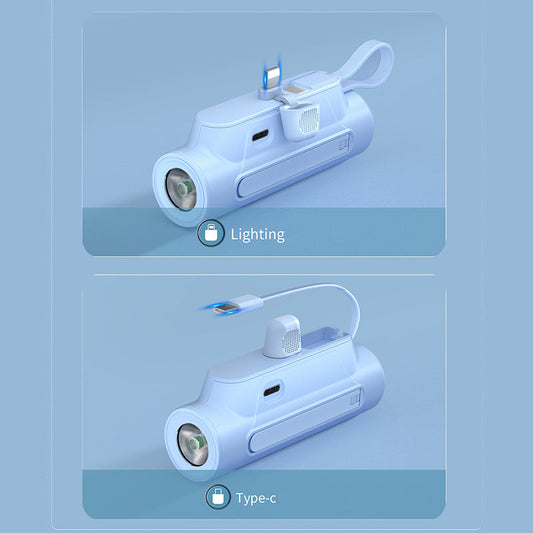 Lighting

Type-c