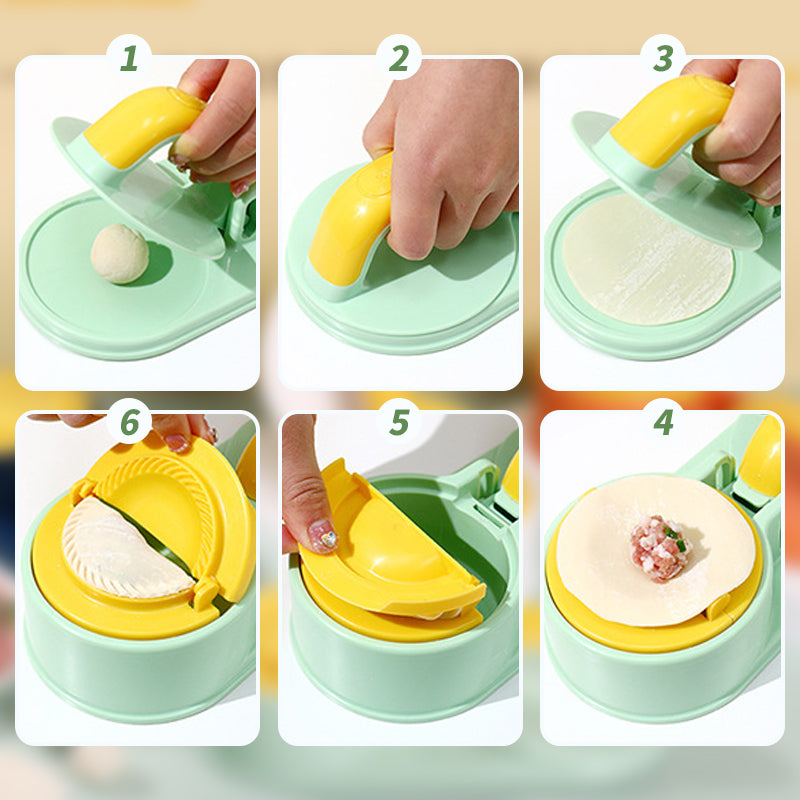 1

2

3

6

5

4