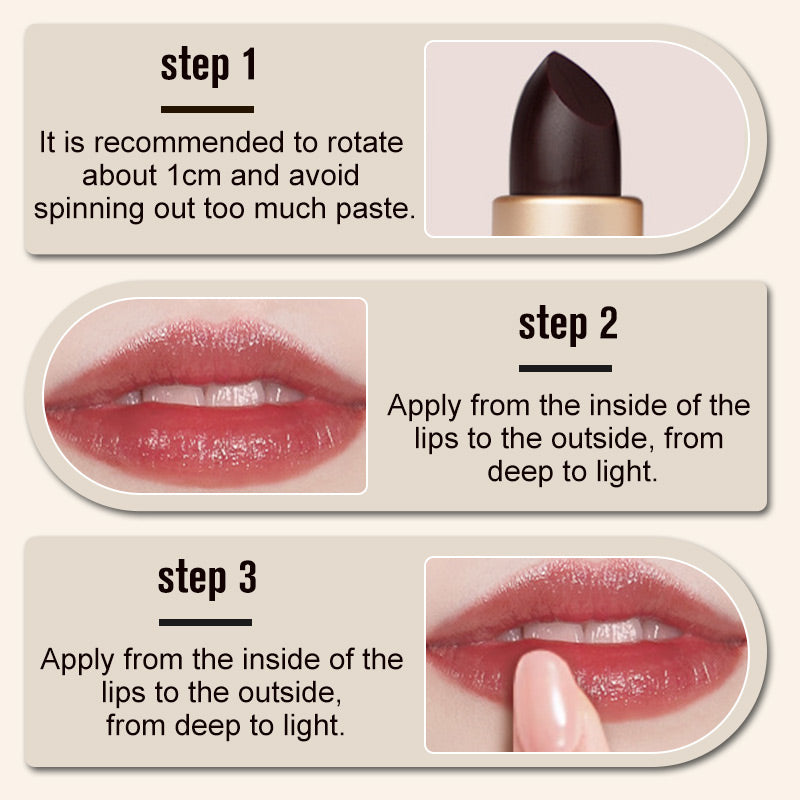 step 1

It is recommended to rotate about 1cm and avoid spinning out too much paste.

step 2

Apply from the inside of the lips to the outside, from deep to light.

step 3

Apply from the inside of the lips to the outside, from deep to light.