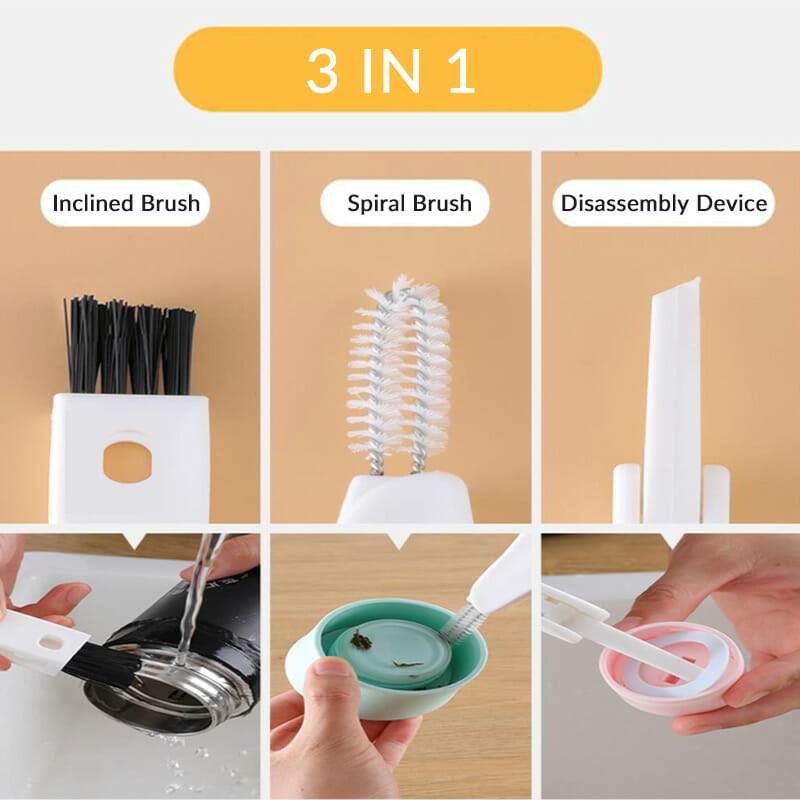 3 IN 1

Inclined Brush

Spiral Brush

Disassembly Device