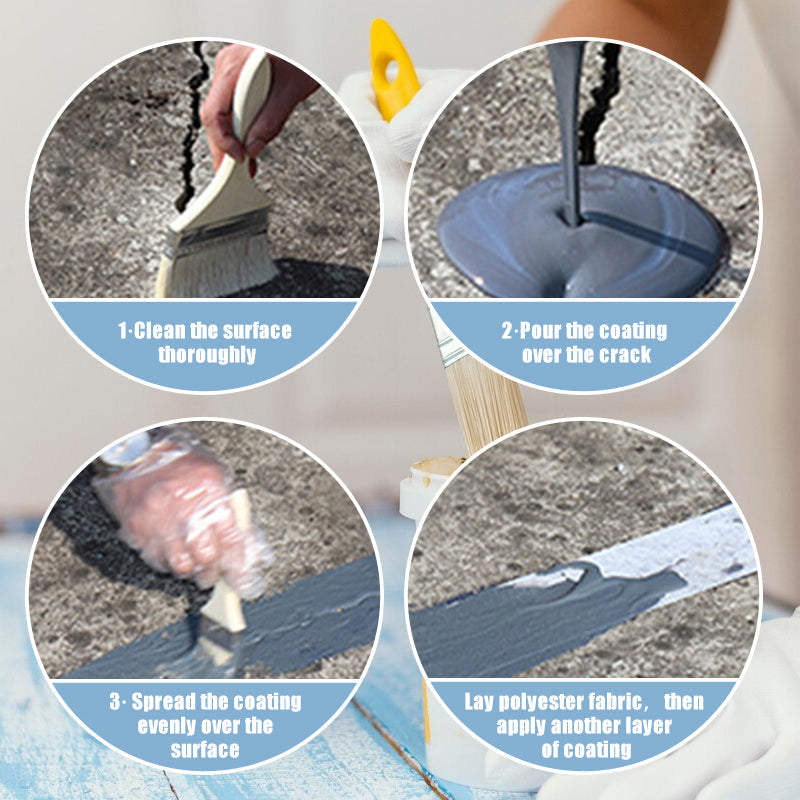 1·Clean the surface thoroughly

2·Pour the coating over the crack

3· Spread the coating evenly over the surface

Lay polyester fabric， then apply another layer of coating