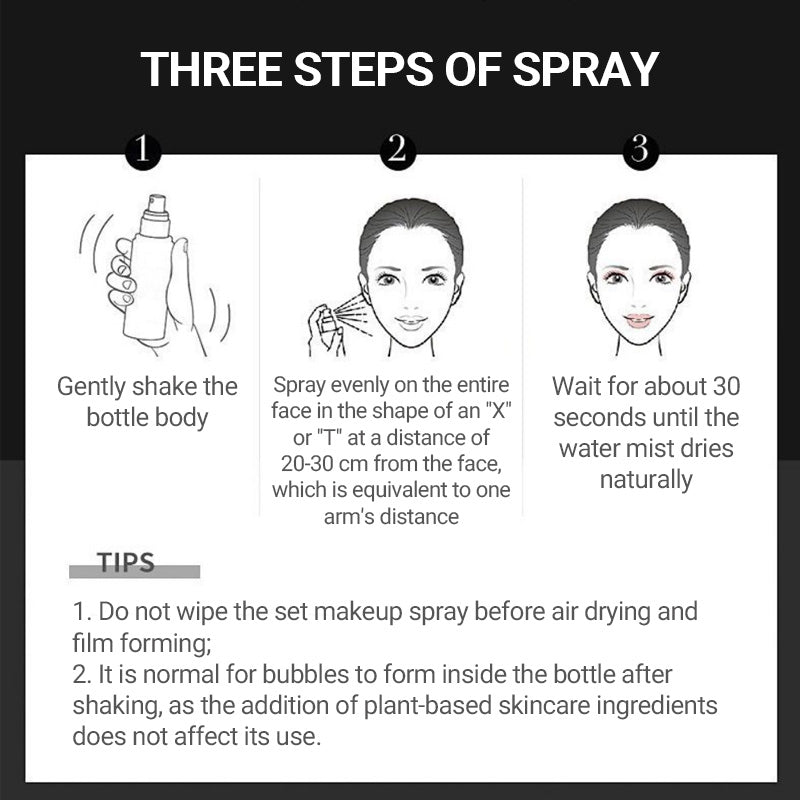 THREE STEPS OF SPRAY

1

Gently shake the bottle body

2

Spray evenly on the entire face in the shape of an "X" or "T" at a distance of 20-30 cm from the face, which is equivalent to one arm's distance

3

Wait for about 30 seconds until the water mist dries naturally

TIPS

1. Do not wipe the set makeup spray before air drying and film forming;
2. It is normal for bubbles to form inside the bottle after shaking, as the addition of plant-based skincare ingredients does not affect its use.