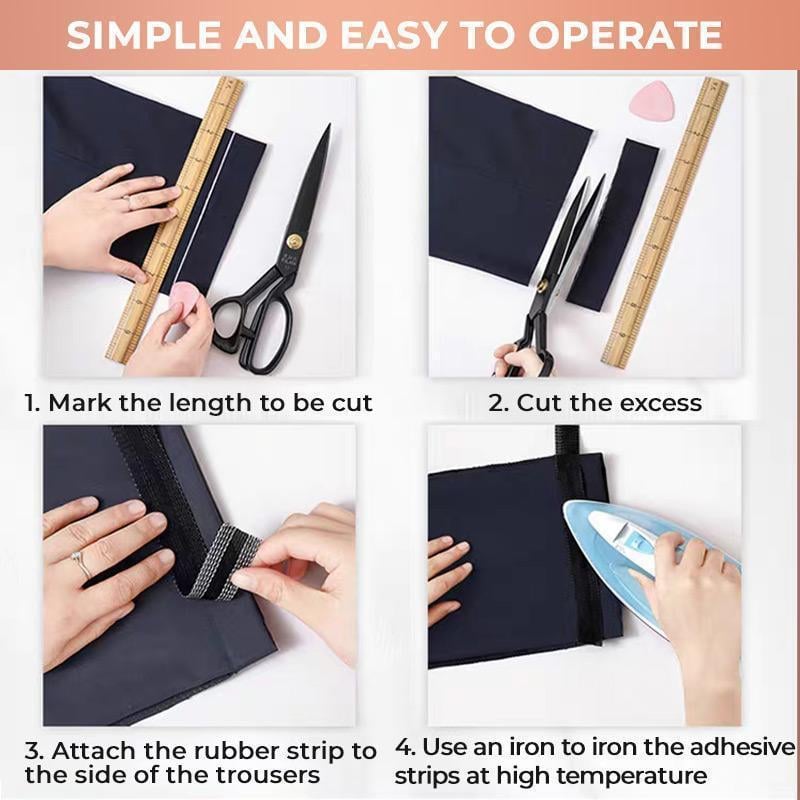 SIMPLE AND EASY TO OPERATE

1. Mark the length to be cut

2. Cut the excess

3. Attach the rubber strip to the side of the trousers

4. Use an iron to iron the adhesive strips at high temperature