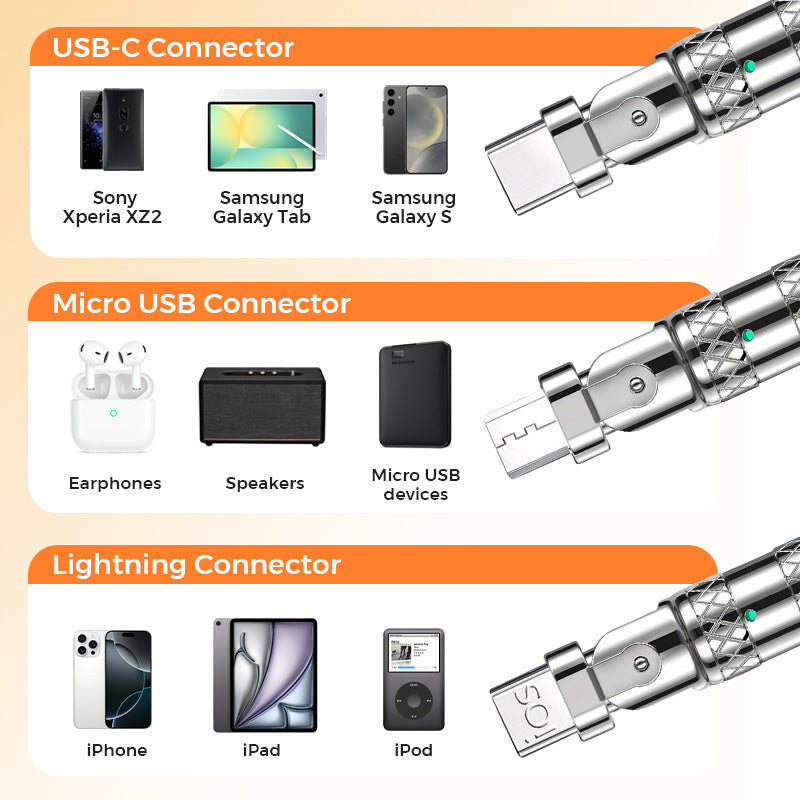 USB-C Connector

Sony Xperia XZ2

Samsung Galaxy Tab

Samsung Galaxy S

Micro USB Connector

Earphones

Speakers

Micro USB devices

Lightning Connector

iPhone

iPad

iPod

iOS