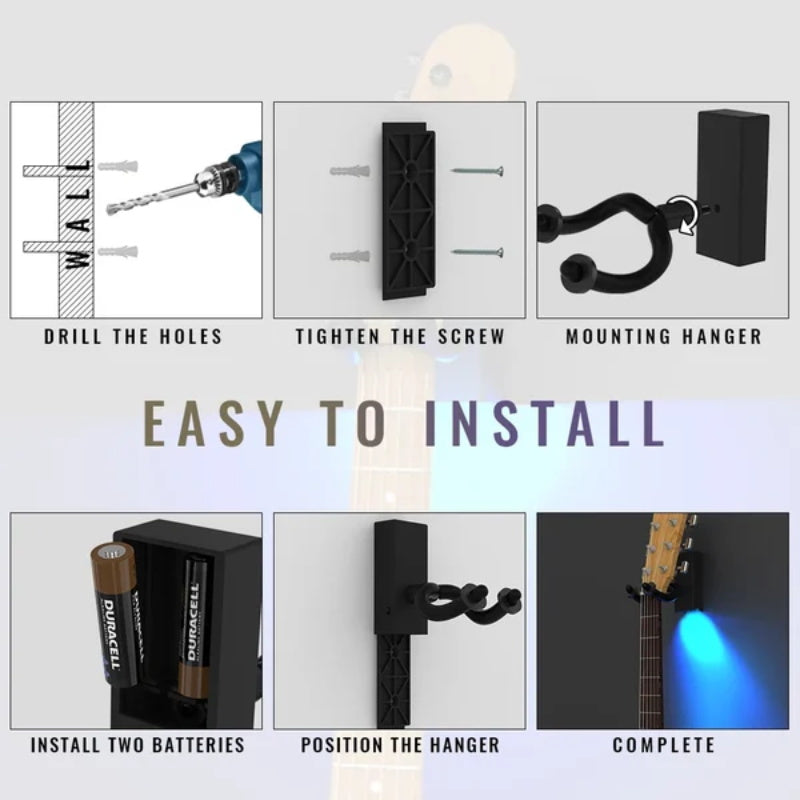 WALL

DRILL THE HOLES

TIGHTEN THE SCREW

MOUNTING HANGER

EASY TO INSTALL

DURACELL

DURACELL

INSTALL TWO BATTERIES

POSITION THE HANGER

COMPLETE