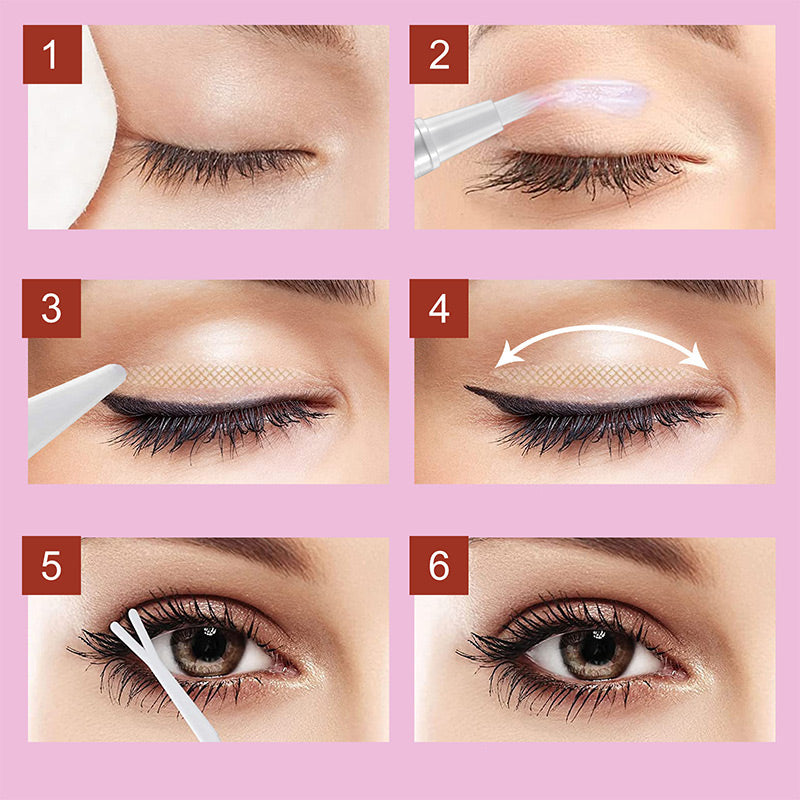 1

2

3

4

5

6